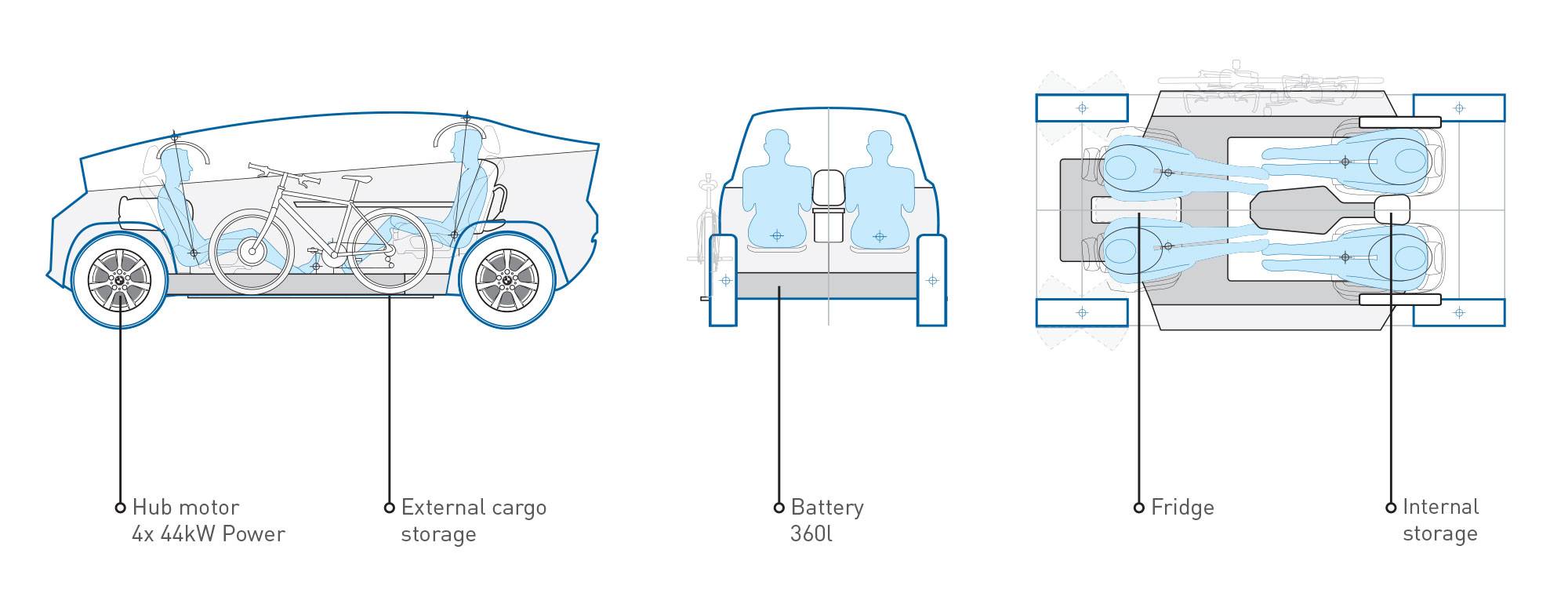 Hub motor
4x 44kW Power

External cargo
storage

Battery
360l

Fridge

Internal
storage